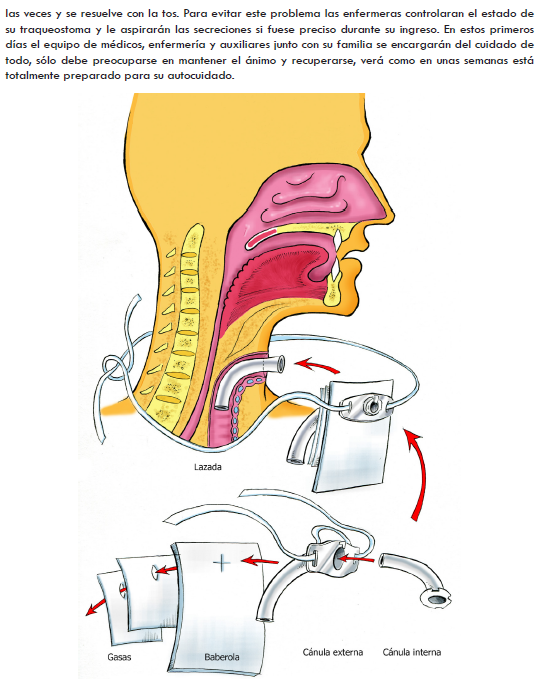 las veces y se resuelve con la tos. Para evitar este problema las enfermeras controlaran el estado de su traqueostoma y le aspirarán las secreciones si fuese preciso durante su ingreso. En estos primeros días el equipo de médicos, enfermería y auxiliares junto con su familia se encargarán del cuidado de todo, sólo debe preocuparse en mantener el ánimo y recuperarse, verá como en unas semanas está totalmente preparado para su autocuidado.

Lazada

Gasas

Baberola

Cánula externa

Cánula interna