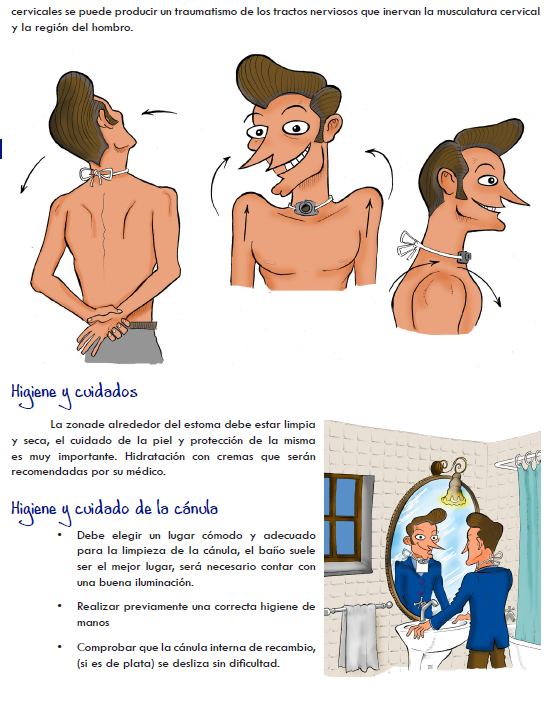 cervicales se puede producir un traumatismo de los tractos nerviosos que inervan la musculatura cervical y la región del hombro.

Higiene y cuidados

La zonade alrededor del estoma debe estar limpia y seca, el cuidado de la piel y protección de la misma es muy importante. Hidratación con cremas que serán recomendadas por su médico.

Higiene y cuidado de la cánula

• Debe elegir un lugar cómodo y adecuado para la limpieza de la cánula, el baño suele ser el mejor lugar, será necesario contar con una buena iluminación.

• Realizar previamente una correcta higiene de manos

• Comprobar que la cánula interna de recambio, (si es de plata) se desliza sin dificultad.